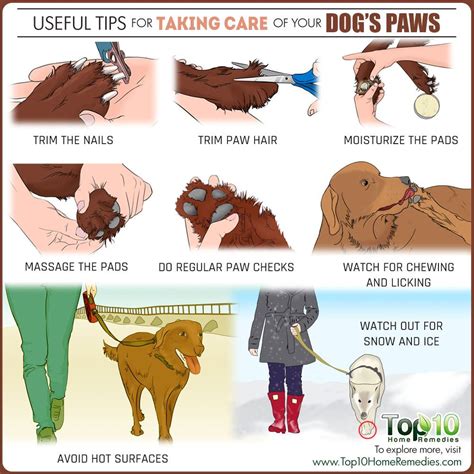 USEFUL TIPS FOR TAKING CARE OF YOUR DOG'S PAWS

TRIM THE NAILS

TRIM PAW HAIR

MOISTURIZE THE PADS

MASSAGE THE PADS

DO REGULAR PAW CHECKS

WATCH FOR CHEWING AND LICKING

WATCH OUT FOR SNOW AND ICE

AVOID HOT SURFACES

Top10 Home Remedies

To explore more, visit www.Top10HomeRemedies.com