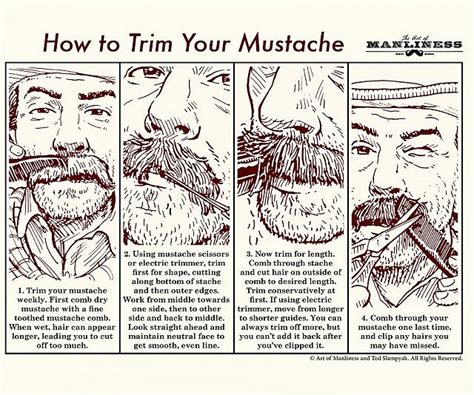 How to Trim Your Mustache

The Art of MANLINESS

1. Trim your mustache weekly. First comb dry mustache with a fine toothed mustache comb. When wet, hair can appear longer, leading you to cut off too much.

2. Using mustache scissors or electric trimmer, trim first for shape, cutting along bottom of stache and then outer edges. Work from middle towards one side, then to other side and back to middle. Look straight ahead and maintain neutral face to get smooth, even line.

3. Now trim for length. Comb through stache and cut hair on outside of comb to desired length. Trim conservatively at first. If using electric trimmer, move from longer to shorter guides. You can always trim off more, but you can't add it back after you've clipped it.

4. Comb through your mustache one last time, and clip any hairs you may have missed.

© Art of Manliness and Ted Slampyak. All Rights Reserved.