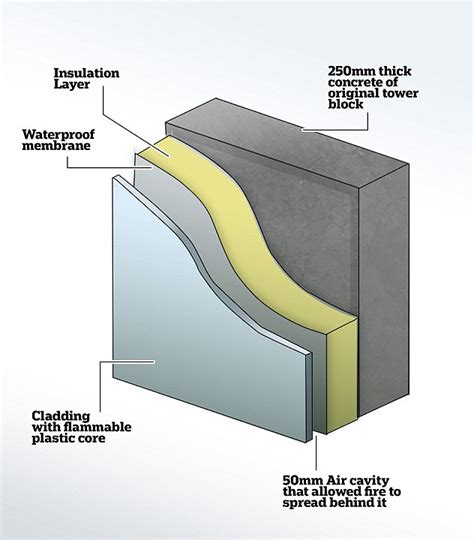 Insulation Layer

250mm thick concrete of original tower block

Waterproof membrane

Cladding with flammable plastic core

50mm Air cavity that allowed fire to spread behind it