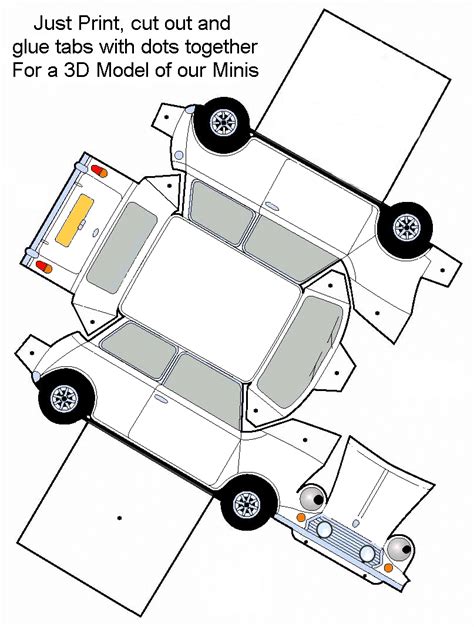 Just Print, cut out and glue tabs with dots together For a 3D Model of our Minis