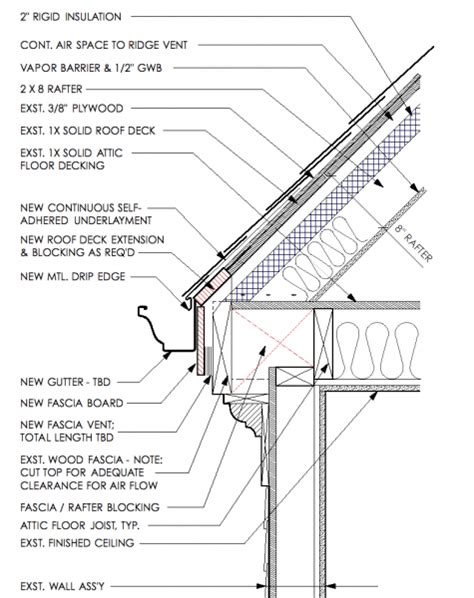 2" RIGID INSULATION

CONT. AIR SPACE TO RIDGE VENT

VAPOR BARRIER & 1/2" GWB

2 X 8 RAFTER

EXST. 3/8" PLYWOOD

EXST. 1X SOLID ROOF DECK

EXST. 1X SOLID ATTIC FLOOR DECKING

NEW CONTINUOUS SELF-ADHERED UNDERLAYMENT

NEW ROOF DECK EXTENSION & BLOCKING AS REQ'D

NEW MTL. DRIP EDGE

8" RAFTER

NEW GUTTER - TBD

NEW FASCIA BOARD

NEW FASCIA VENT; TOTAL LENGTH TBD

EXST. WOOD FASCIA - NOTE: CUT TOP FOR ADEQUATE CLEARANCE FOR AIR FLOW

FASCIA / RAFTER BLOCKING

ATTIC FLOOR JOIST, TYP.

EXST. FINISHED CEILING

EXST. WALL ASS'Y