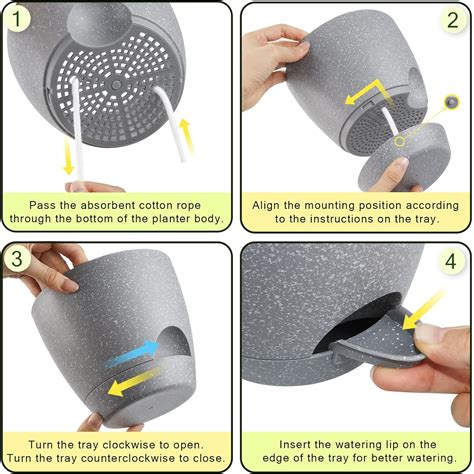 1

Pass the absorbent cotton rope through the bottom of the planter body.

2

Align the mounting position according to the instructions on the tray.

3

Turn the tray clockwise to open.
Turn the tray counterclockwise to close.

4

Insert the watering lip on the edge of the tray for better watering.