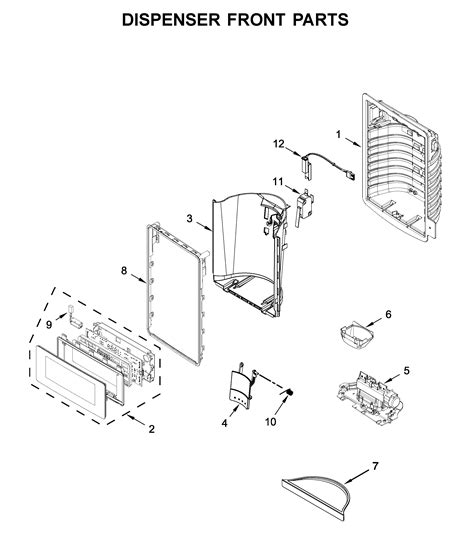 DISPENSER FRONT PARTS

1
12
11
3
8
9
6
5
4
10
2
7