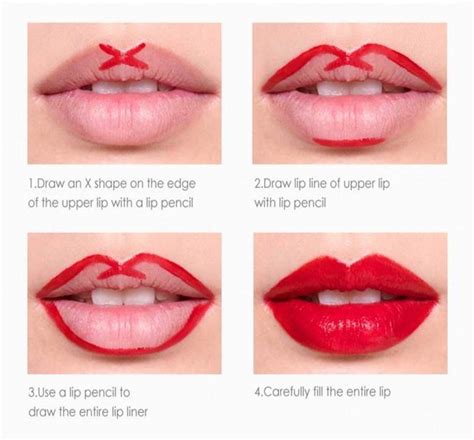 1.Draw an X shape on the edge of the upper lip with a lip pencil

2.Draw lip line of upper lip with lip pencil

3.Use a lip pencil to draw the entire lip liner

4.Carefully fill the entire lip