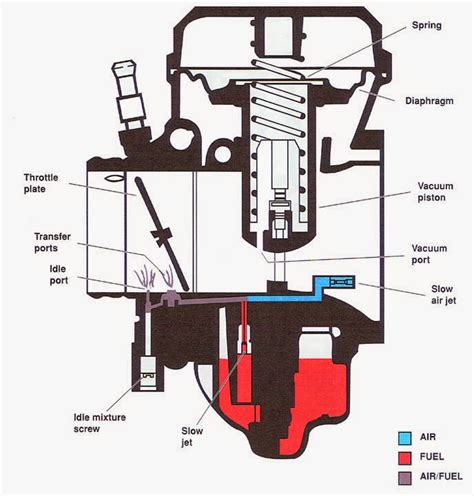 Spring

Diaphragm

Throttle plate

Vacuum piston

Transfer ports

Vacuum port

Idle port

Slow air jet

Idle mixture screw

Slow jet

AIR

FUEL

AIR/FUEL