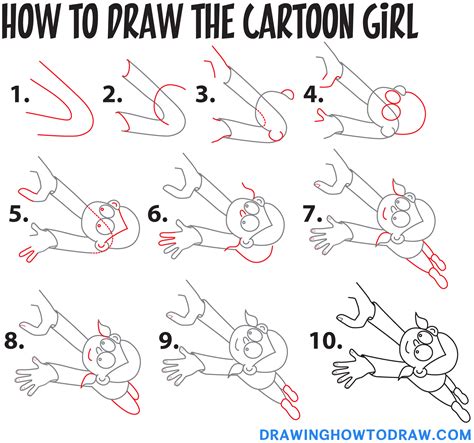 HOW TO DRAW THE CARTOON GiRL

1.

2.

3.

4.

5.

6.

7.

8.

9.

10.

DRAWINGHOWTODRAW.COM