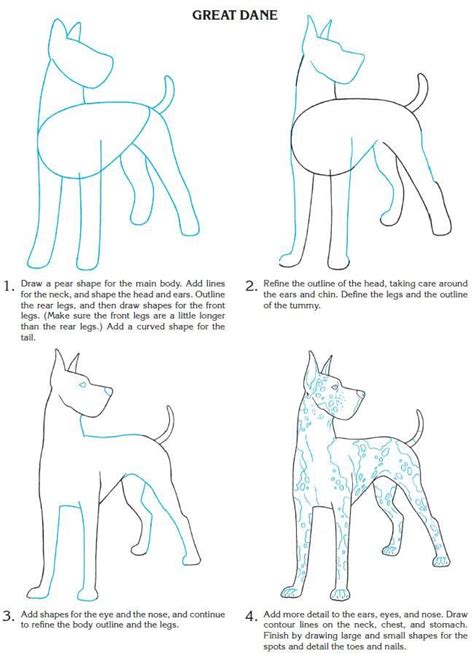 GREAT DANE

1. Draw a pear shape for the main body. Add lines for the neck, and shape the head and ears. Outline the rear legs, and then draw shapes for the front legs. (Make sure the front legs are a little longer than the rear legs.) Add a curved shape for the tail.

2. Refine the outline of the head, taking care around the ears and chin. Define the legs and the outline of the tummy.

3. Add shapes for the eye and the nose, and continue to refine the body outline and the legs.

4. Add more detail to the ears, eyes, and nose. Draw contour lines on the neck, chest, and stomach. Finish by drawing large and small shapes for the spots and detail the toes and nails.