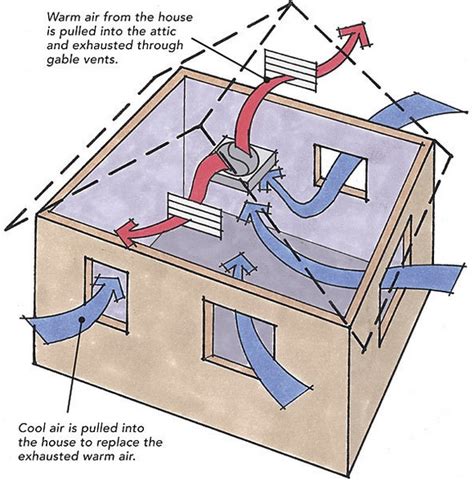 Warm air from the house is pulled into the attic and exhausted through gable vents.

Cool air is pulled into the house to replace the exhausted warm air.