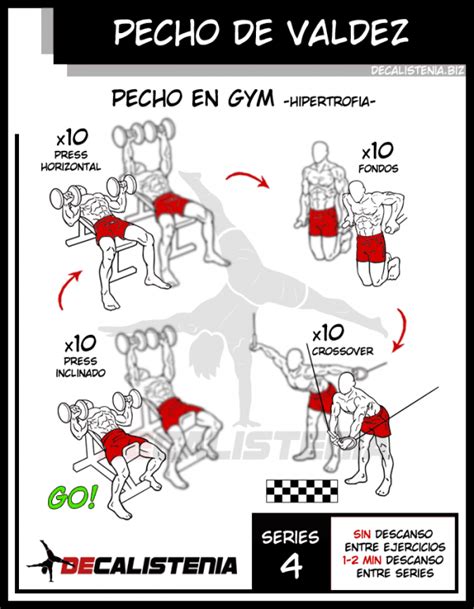 PECHO DE VALDEZ

DECALISTENIA.BIZ

PECHO EN GYM -HIPERTROFIA-

x10
PRESS
HORIZONTAL

x10
FONDOS

x10
PRESS
INCLINADO

x10
CROSSOVER

GO!

DECALISTENIA

SERIES
4

SIN DESCANSO
ENTRE EJERCICIOS
1-2 MIN DESCANSO
ENTRE SERIES