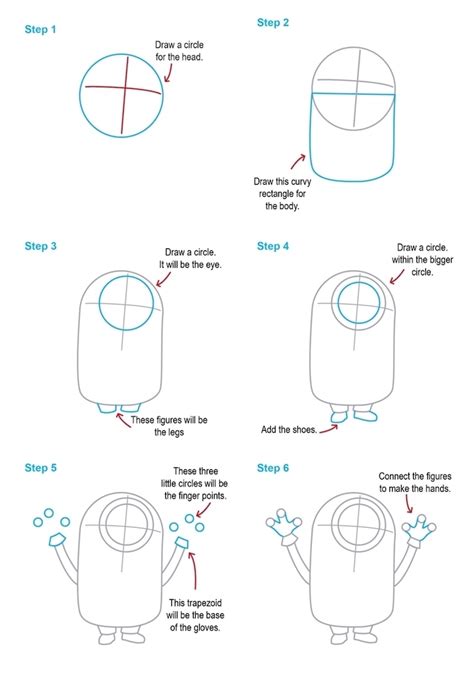 Step 1

Draw a circle for the head.

Step 2

Draw this curvy rectangle for the body.

Step 3

Draw a circle. It will be the eye.

These figures will be the legs

Step 4

Draw a circle. within the bigger circle.

Add the shoes.

Step 5

These three little circles will be the finger points.

This trapezoid will be the base of the gloves.

Step 6

Connect the figures to make the hands.