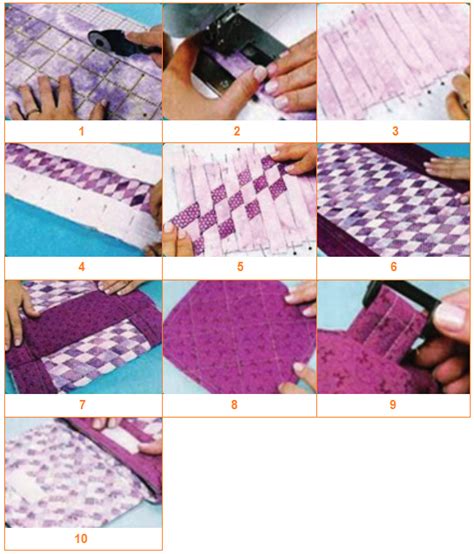 1

2

3

4

5

6

7

8

9

10