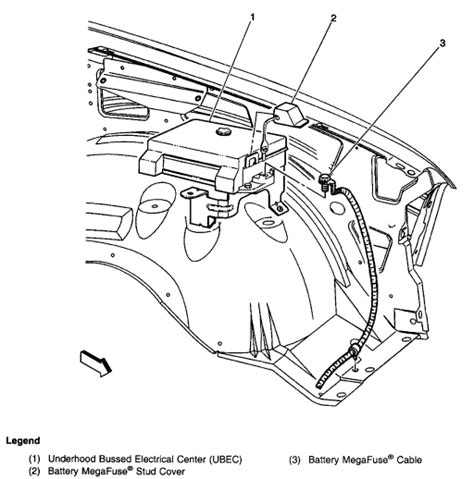 1
2
3

Legend

(1) Underhood Bussed Electrical Center (UBEC)
(2) Battery MegaFuse® Stud Cover

(3) Battery MegaFuse® Cable