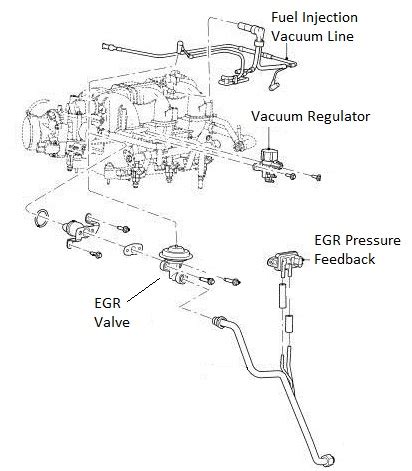 Fuel Injection
Vacuum Line

Vacuum Regulator

EGR Pressure
Feedback

EGR
Valve