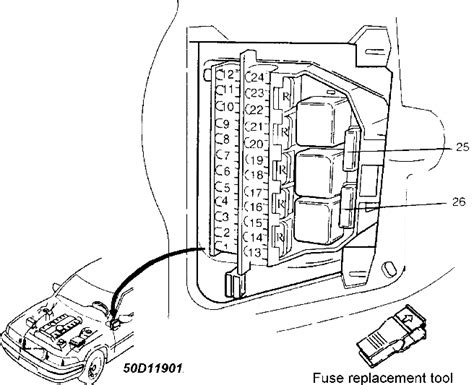 12
11
10
9
8
7
6
5
4
3
2
1
24
23
22
21
20
19
18
17
16
15
14
13
R
R
R
R
R
25
26
50D11901
Fuse replacement tool