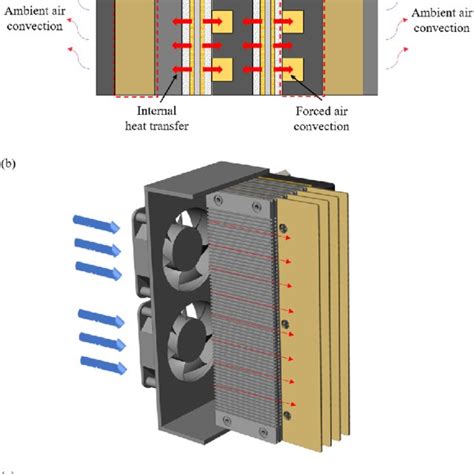 Ambient air convection

Ambient air convection

Internal heat transfer

Forced air convection

(b)