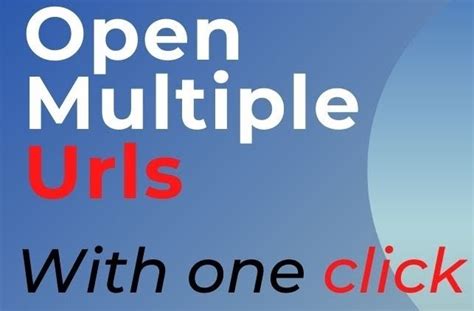 Open Multiple Urls

With one click