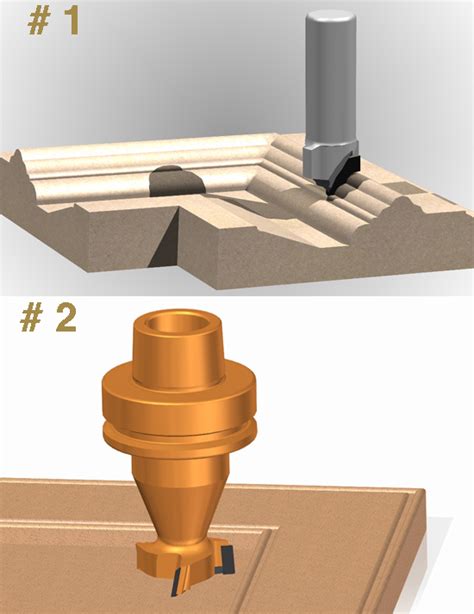 # 1

# 2