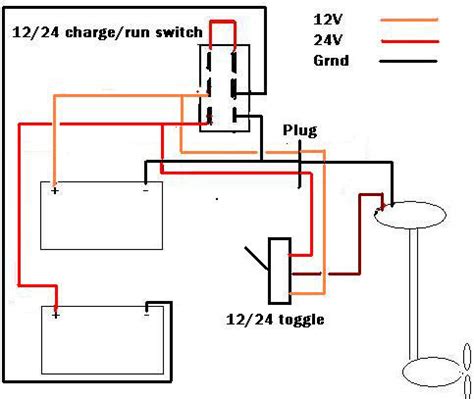 12/24 charge/run switch

12V
24V
Grnd

Plug

+
-

+
-

12/24 toggle