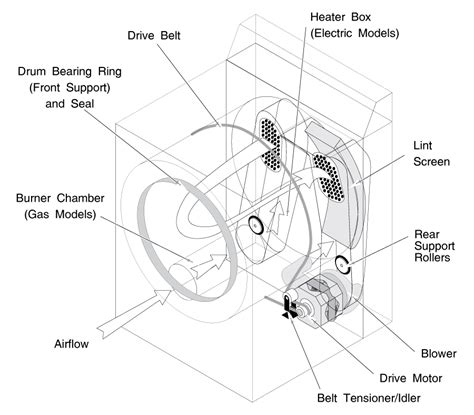 Heater Box
(Electric Models)

Drive Belt

Drum Bearing Ring
(Front Support)
and Seal

Lint
Screen

Burner Chamber
(Gas Models)

Rear
Support
Rollers

Airflow

Blower

Drive Motor

Belt Tensioner/Idler