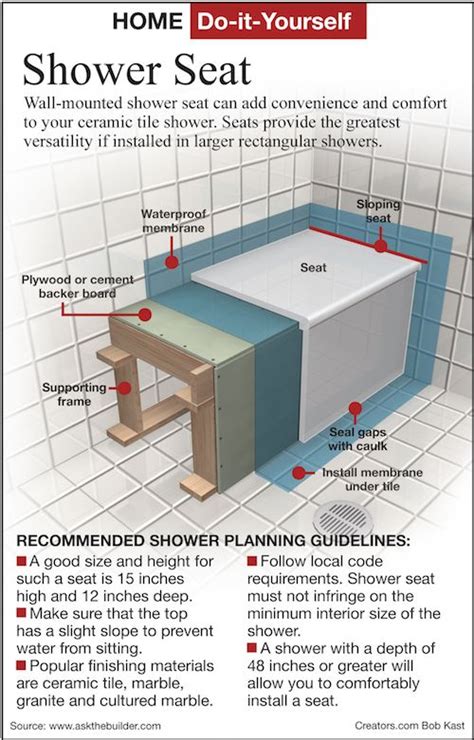 HOME Do-it-Yourself

Shower Seat

Wall-mounted shower seat can add convenience and comfort to your ceramic tile shower. Seats provide the greatest versatility if installed in larger rectangular showers.

Waterproof membrane

Sloping seat

Seat

Plywood or cement backer board

Supporting frame

Seal gaps with caulk

Install membrane under tile

RECOMMENDED SHOWER PLANNING GUIDELINES:

■ A good size and height for such a seat is 15 inches high and 12 inches deep.
■ Make sure that the top has a slight slope to prevent water from sitting.
■ Popular finishing materials are ceramic tile, marble, granite and cultured marble.

■ Follow local code requirements. Shower seat must not infringe on the minimum interior size of the shower.
■ A shower with a depth of 48 inches or greater will allow you to comfortably install a seat.

Source: www.askthebuilder.com

Creators.com Bob Kast