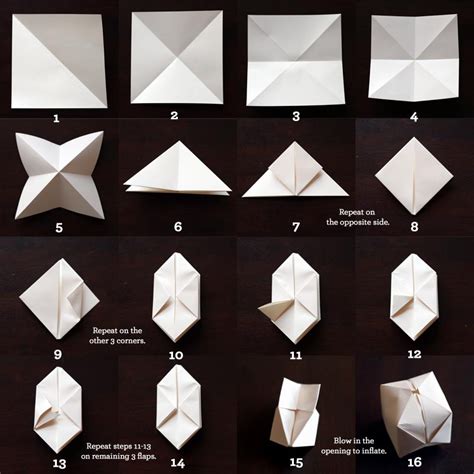 1

2

3

4

5

6

7

Repeat on the opposite side.

8

9

Repeat on the other 3 corners.

10

11

12

13

Repeat steps 11-13 on remaining 3 flaps.

14

15

Blow in the opening to inflate.

16