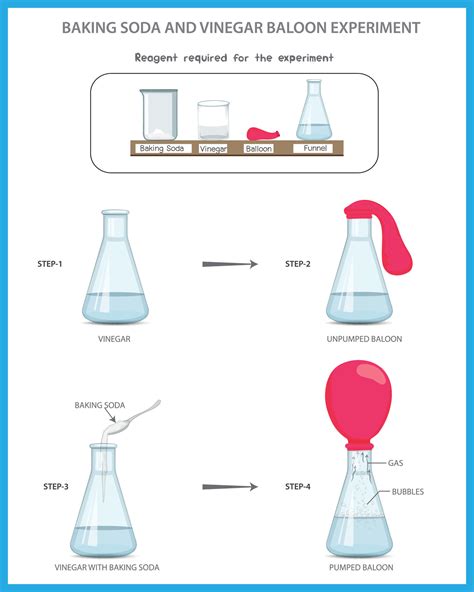 BAKING SODA AND VINEGAR BALOON EXPERIMENT

Reagent required for the experiment

Baking Soda
Vinegar
Balloon
Funnel

STEP-1

VINEGAR

STEP-2

UNPUMPED BALOON

BAKING SODA

STEP-3

VINEGAR WITH BAKING SODA

STEP-4

GAS

BUBBLES

PUMPED BALOON