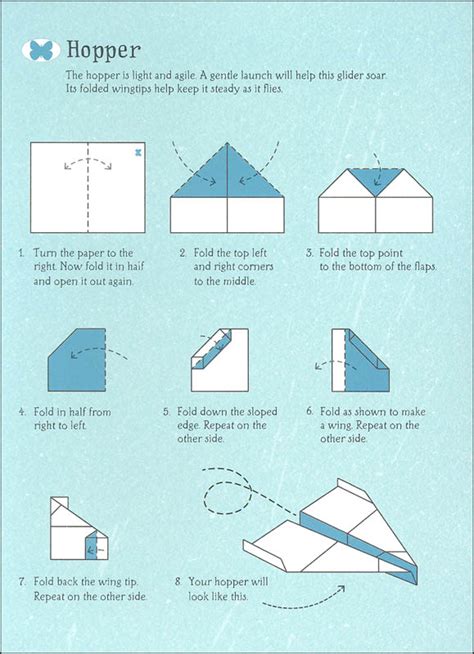 Hopper

The hopper is light and agile. A gentle launch will help this glider soar. Its folded wingtips help keep it steady as it flies.

1. Turn the paper to the right. Now fold it in half and open it out again.

2. Fold the top left and right corners to the middle.

3. Fold the top point to the bottom of the flaps.

4. Fold in half from right to left.

5. Fold down the sloped edge. Repeat on the other side.

6. Fold as shown to make a wing. Repeat on the other side.

7. Fold back the wing tip. Repeat on the other side.

8. Your hopper will look like this.