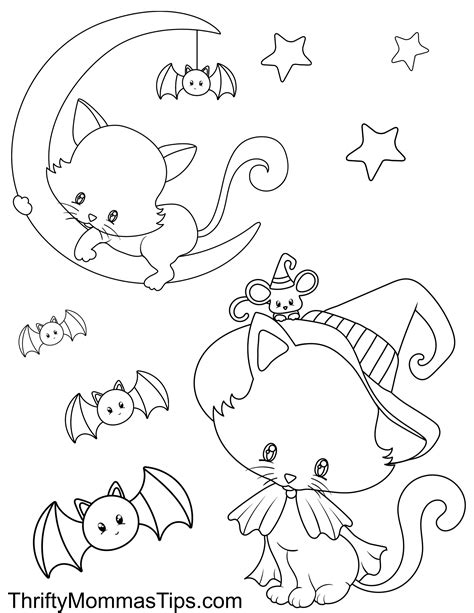 ThriftyMommasTips.com