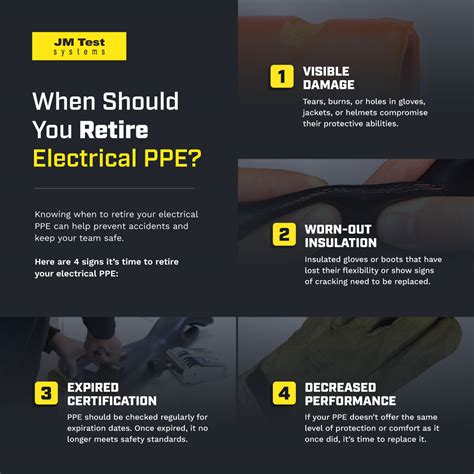 JM Test
systems

When Should You Retire Electrical PPE?

Knowing when to retire your electrical PPE can help prevent accidents and keep your team safe.

Here are 4 signs it's time to retire your electrical PPE:

1 VISIBLE DAMAGE
Tears, burns, or holes in gloves, jackets, or helmets compromise their protective abilities.

2 WORN-OUT INSULATION
Insulated gloves or boots that have lost their flexibility or show signs of cracking need to be replaced.

3 EXPIRED CERTIFICATION
PPE should be checked regularly for expiration dates. Once expired, it no longer meets safety standards.

4 DECREASED PERFORMANCE
If your PPE doesn't offer the same level of protection or comfort as it once did, it's time to replace it.