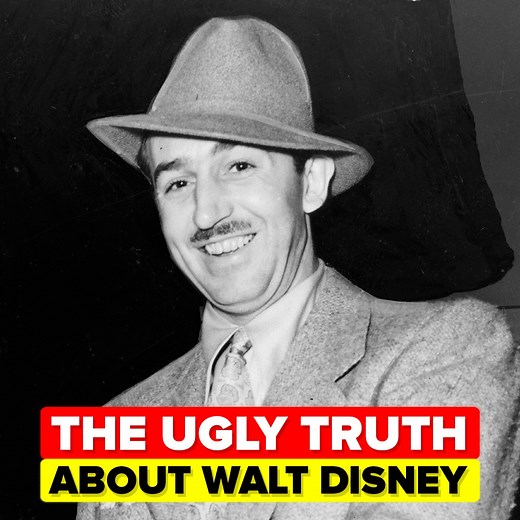 THE UGLY TRUTH
ABOUT WALT DISNEY