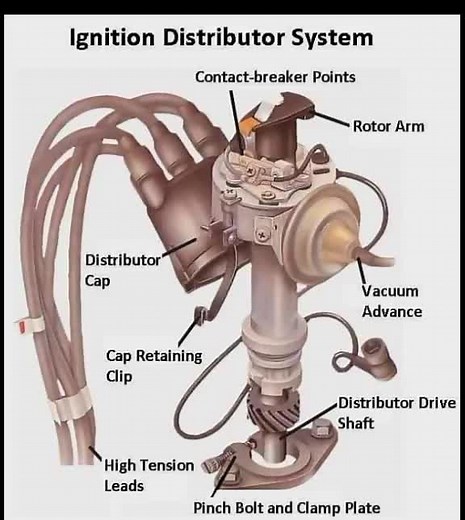 Ignition Distributor System

Contact-breaker Points

Rotor Arm

Distributor Cap

Vacuum Advance

Cap Retaining Clip

Distributor Drive Shaft

High Tension Leads

Pinch Bolt and Clamp Plate