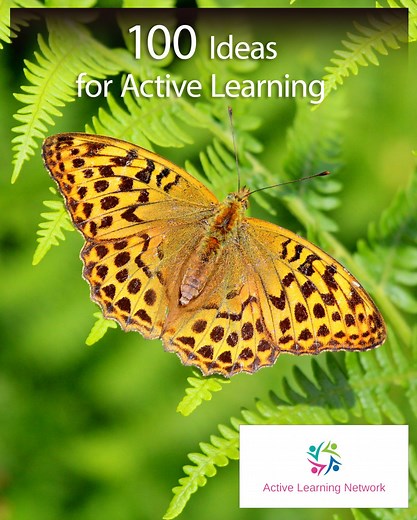 100 Ideas
for Active Learning

Active Learning Network