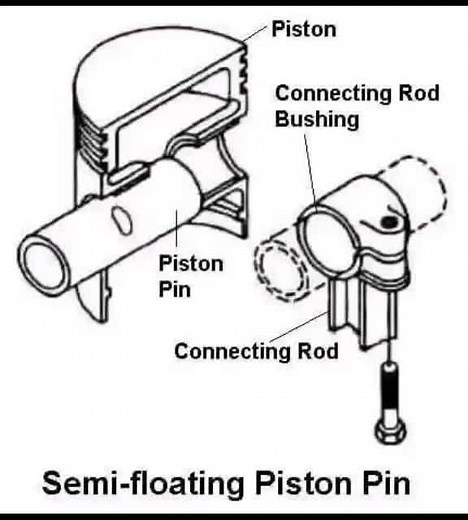 Piston

Connecting Rod Bushing

Piston Pin

Connecting Rod

Semi-floating Piston Pin