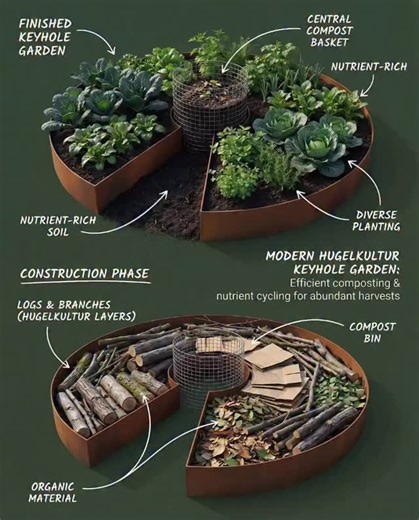 FINISHED KEYHOLE GARDEN

CENTRAL COMPOST BASKET

NUTRIENT-RICH

NUTRIENT-RICH SOIL

DIVERSE PLANTING

MODERN HUGELKULTUR KEYHOLE GARDEN:
Efficient composting & nutrient cycling for abundant harvests

CONSTRUCTION PHASE

LOGS & BRANCHES (HUGELKULTUR LAYERS)

COMPOST BIN

ORGANIC MATERIAL