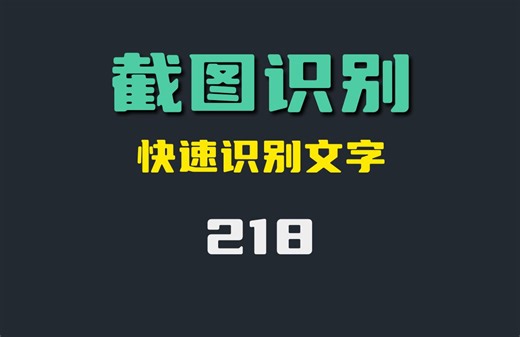 截图识别

快速识别文字

218