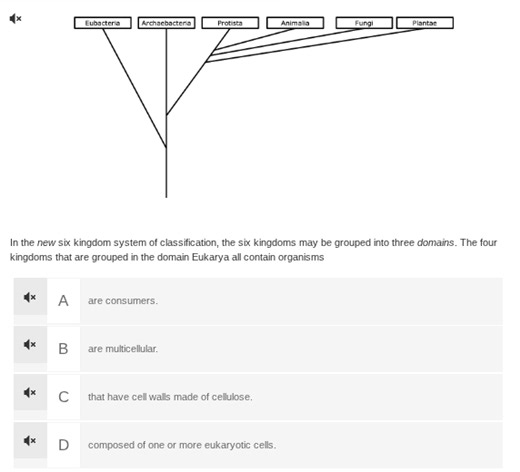 Eubacteria
Archaebacteria
Protista
Animalia
Fungi
Plantae

In the new six kingdom system of classification, the six kingdoms may be grouped into three domains. The four kingdoms that are grouped in the domain Eukarya all contain organisms

A are consumers.

B are multicellular.

C that have cell walls made of cellulose.

D composed of one or more eukaryotic cells.