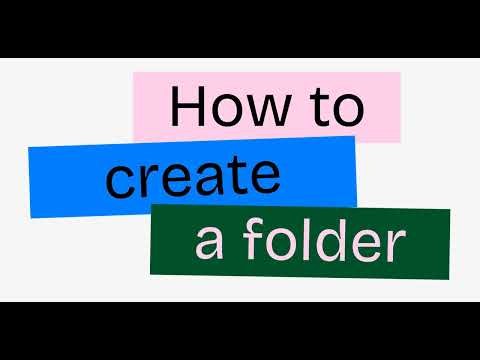 How to
create
a folder