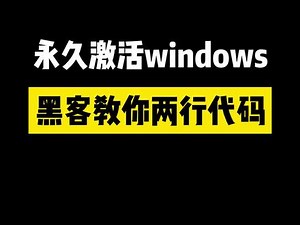 永久激活windows

黑客教你两行代码