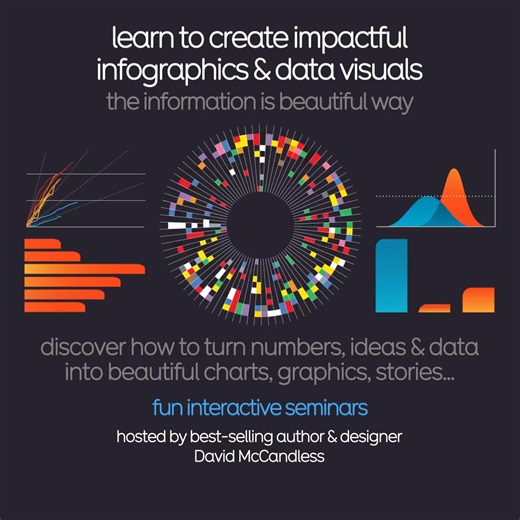 learn to create impactful infographics & data visuals
the information is beautiful way

discover how to turn numbers, ideas & data into beautiful charts, graphics, stories...

fun interactive seminars

hosted by best-selling author & designer
David McCandless