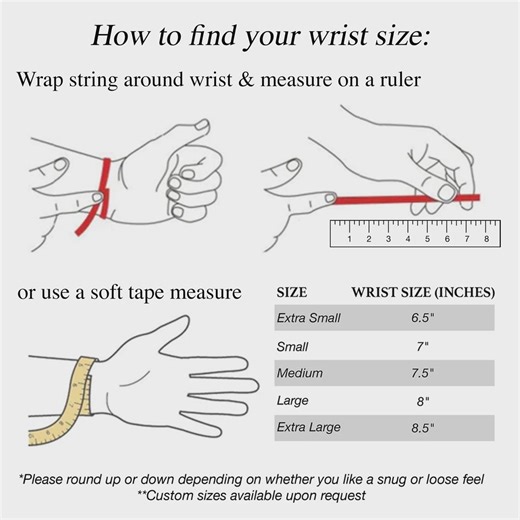 How to find your wrist size:

Wrap string around wrist & measure on a ruler

1 2 3 4 5 6 7 8

or use a soft tape measure

| SIZE | WRIST SIZE (INCHES) |
|---|---|
| Extra Small | 6.5" |
| Small | 7" |
| Medium | 7.5" |
| Large | 8" |
| Extra Large | 8.5" |

*Please round up or down depending on whether you like a snug or loose feel
**Custom sizes available upon request