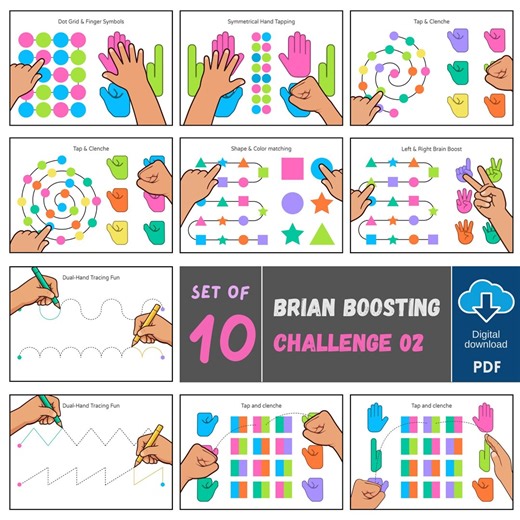 Dot Grid & Finger Symbols

Symmetrical Hand Tapping

Tap & Clenche

Tap & Clenche

Shape & Color matching

Left & Right Brain Boost

Dual-Hand Tracing Fun

SET OF 10

BRIAN BOOSTING CHALLENGE 02

Digital download

PDF

Dual-Hand Tracing Fun

Tap and clenche

Tap and clenche