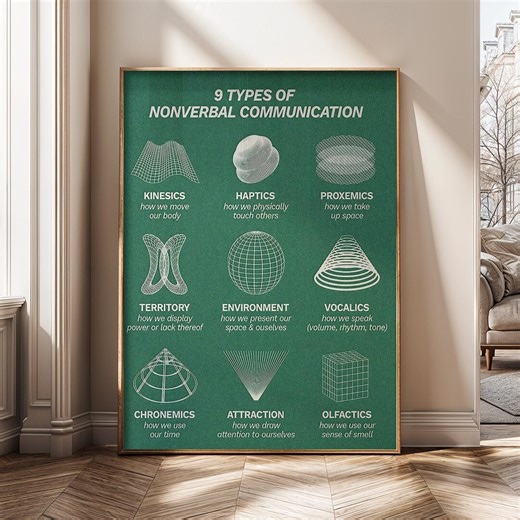 9 TYPES OF
NONVERBAL COMMUNICATION

KINESICS
how we move our body

HAPTICS
how we physically touch others

PROXEMICS
how we take up space

TERRITORY
how we display power or lack thereof

ENVIRONMENT
how we present our space & ouselves

VOCALICS
how we speak (volume, rhythm, tone)

CHRONEMICS
how we use our time

ATTRACTION
how we draw attention to ourselves

OLFACTICS
how we use our sense of smell