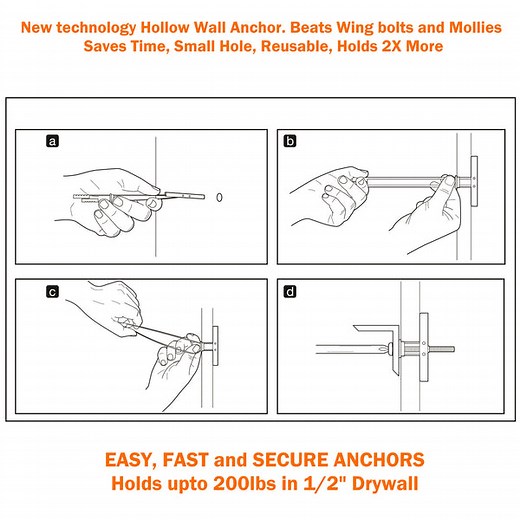 New technology Hollow Wall Anchor. Beats Wing bolts and Mollies
Saves Time, Small Hole, Reusable, Holds 2X More

a

b

c

d

EASY, FAST and SECURE ANCHORS
Holds upto 200lbs in 1/2" Drywall