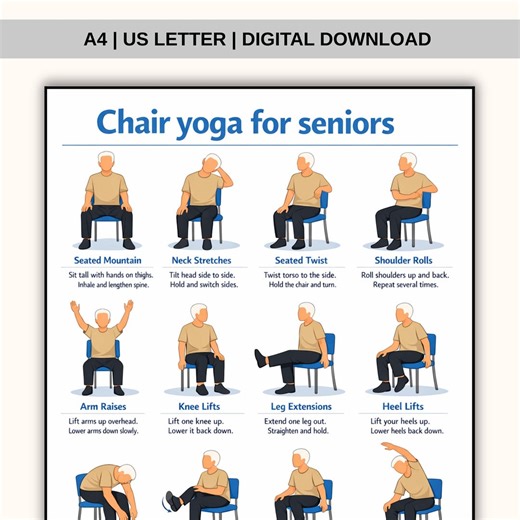 A4 | US LETTER | DIGITAL DOWNLOAD

Chair yoga for seniors

Seated Mountain
Sit tall with hands on thighs. Inhale and lengthen spine.

Neck Stretches
Tilt head side to side. Hold and switch sides.

Seated Twist
Twist torso to the side. Hold the chair and turn.

Shoulder Rolls
Roll shoulders up and back. Repeat several times.

Arm Raises
Lift arms up overhead. Lower arms down slowly.

Knee Lifts
Lift one knee up. Lower it back down.

Leg Extensions
Extend one leg out. Straighten and hold.

Heel Lifts
Lift your heels up. Lower heels back down.