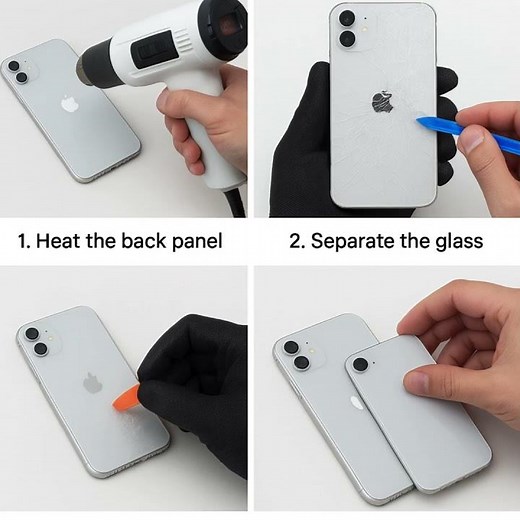 1. Heat the back panel

2. Separate the glass