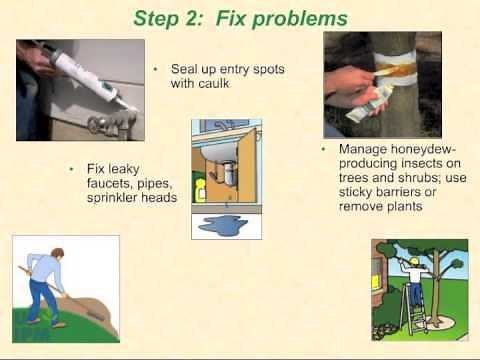 Step 2: Fix problems

• Seal up entry spots with caulk

• Fix leaky faucets, pipes, sprinkler heads

• Manage honeydew-producing insects on trees and shrubs; use sticky barriers or remove plants