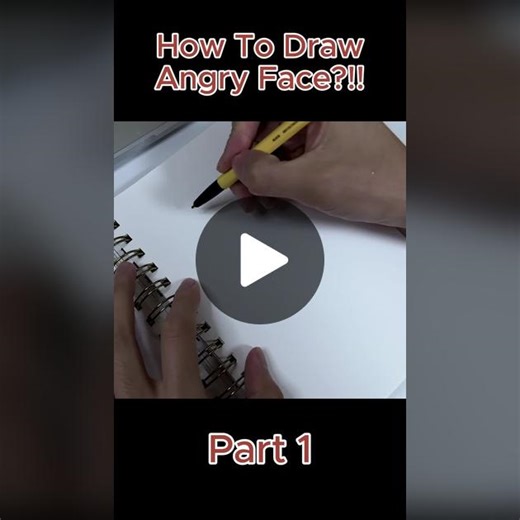 How To Draw Angry Face?!!

Part 1