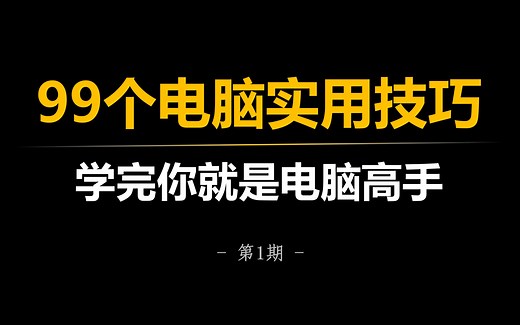 99个电脑实用技巧

学完你就是电脑高手

- 第1期 -