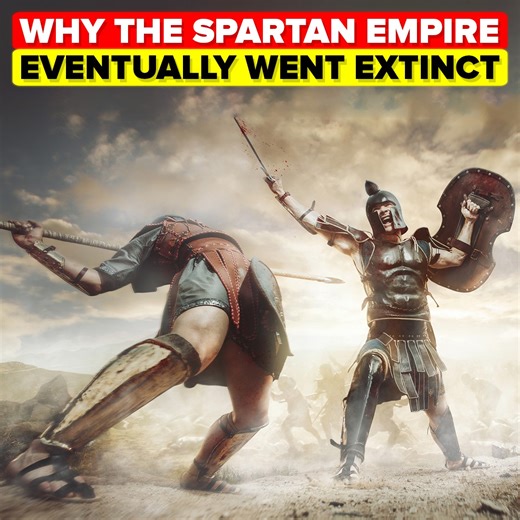 WHY THE SPARTAN EMPIRE
EVENTUALLY WENT EXTINCT