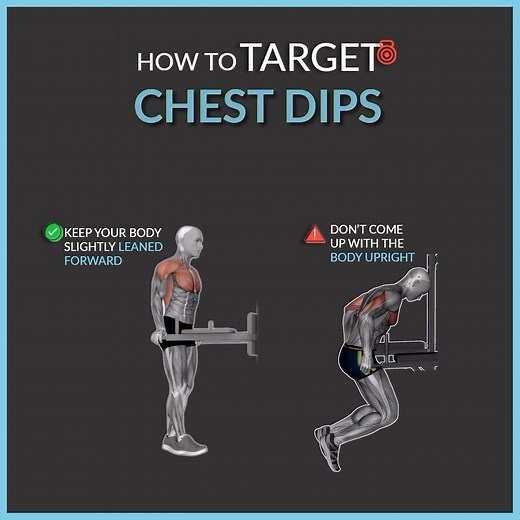 HOW TO TARGET
CHEST DIPS

KEEP YOUR BODY SLIGHTLY LEANED FORWARD

DON'T COME UP WITH THE BODY UPRIGHT